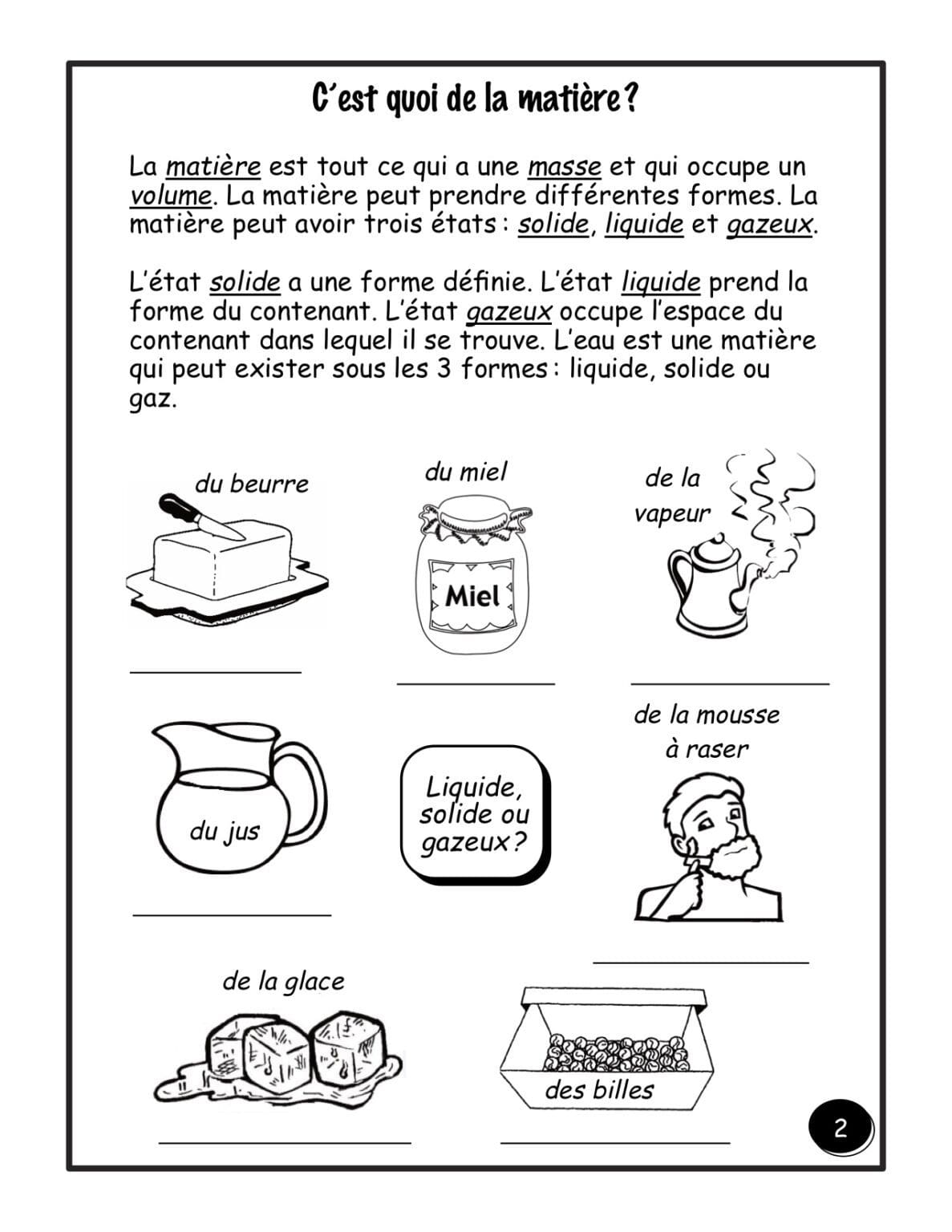 C'est quoi de la matière?

La matière est tout ce qui a une masse et qui occupe un volume. La matière peut prendre différentes formes. La matière peut avoir trois états : solide, liquide et gazeux.

L'état solide a une forme définie. L'état liquide prend la forme du contenant. L'état gazeux occupe l'espace du contenant dans lequel il se trouve. L'eau est une matière qui peut exister sous les 3 formes : liquide, solide ou gaz.

du beurre

du miel

Miel

de la vapeur

du jus

Liquide, solide ou gazeux?

de la mousse à raser

de la glace

des billes

2