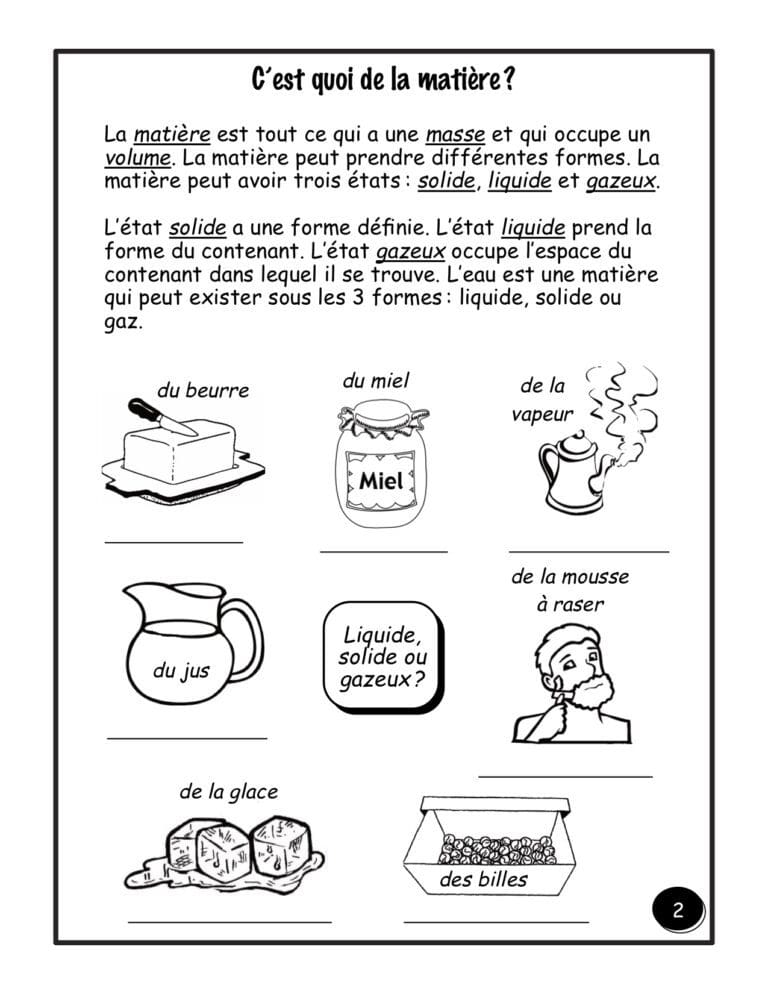 C'est quoi de la matière?

La matière est tout ce qui a une masse et qui occupe un volume. La matière peut prendre différentes formes. La matière peut avoir trois états : solide, liquide et gazeux.

L'état solide a une forme définie. L'état liquide prend la forme du contenant. L'état gazeux occupe l'espace du contenant dans lequel il se trouve. L'eau est une matière qui peut exister sous les 3 formes : liquide, solide ou gaz.

du beurre

du miel

Miel

de la vapeur

du jus

Liquide, solide ou gazeux?

de la mousse à raser

de la glace

des billes

2