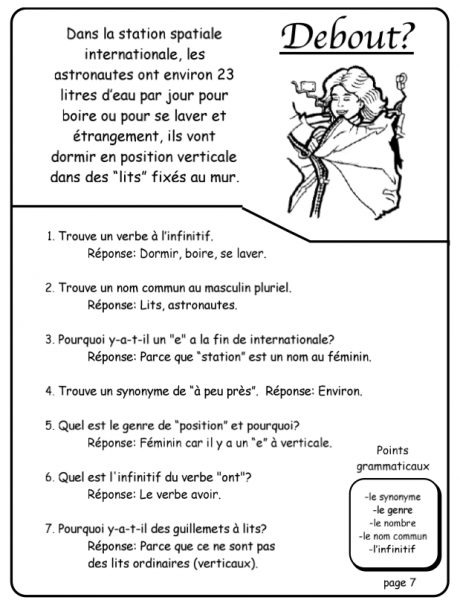 Debout?

Dans la station spatiale internationale, les astronautes ont environ 23 litres d'eau par jour pour boire ou pour se laver et étrangement, ils vont dormir en position verticale dans des "lits" fixés au mur.

1. Trouve un verbe à l'infinitif.
Réponse: Dormir, boire, se laver.

2. Trouve un nom commun au masculin pluriel.
Réponse: Lits, astronautes.

3. Pourquoi y-a-t-il un "e" a la fin de internationale?
Réponse: Parce que "station" est un nom au féminin.

4. Trouve un synonyme de "à peu près". Réponse: Environ.

5. Quel est le genre de "position" et pourquoi?
Réponse: Féminin car il y a un "e" à verticale.

6. Quel est l'infinitif du verbe "ont"?
Réponse: Le verbe avoir.

7. Pourquoi y-a-t-il des guillemets à lits?
Réponse: Parce que ce ne sont pas des lits ordinaires (verticaux).

Points grammaticaux

-le synonyme
-le genre
-le nombre
-le nom commun
-l'infinitif

page 7