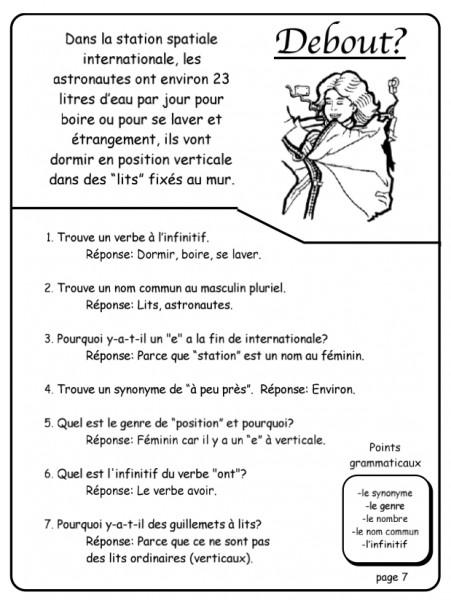 Dans la station spatiale internationale, les astronautes ont environ 23 litres d'eau par jour pour boire ou pour se laver et étrangement, ils vont dormir en position verticale dans des "lits" fixés au mur.

Debout?

1. Trouve un verbe à l'infinitif.
Réponse: Dormir, boire, se laver.

2. Trouve un nom commun au masculin pluriel.
Réponse: Lits, astronautes.

3. Pourquoi y-a-t-il un "e" a la fin de internationale?
Réponse: Parce que "station" est un nom au féminin.

4. Trouve un synonyme de "à peu près". Réponse: Environ.

5. Quel est le genre de "position" et pourquoi?
Réponse: Féminin car il y a un "e" à verticale.

6. Quel est l'infinitif du verbe "ont"?
Réponse: Le verbe avoir.

7. Pourquoi y-a-t-il des guillemets à lits?
Réponse: Parce que ce ne sont pas des lits ordinaires (verticaux).

Points grammaticaux

-le synonyme
-le genre
-le nombre
-le nom commun
-l'infinitif

page 7