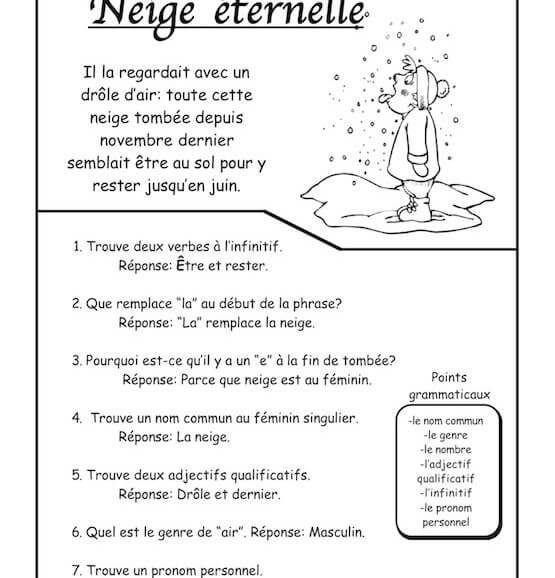 Neige éternelle

Il la regardait avec un drôle d'air: toute cette neige tombée depuis novembre dernier semblait être au sol pour y rester jusqu'en juin.

1. Trouve deux verbes à l'infinitif.
Réponse: Être et rester.

2. Que remplace "la" au début de la phrase?
Réponse: "La" remplace la neige.

3. Pourquoi est-ce qu'il y a un "e" à la fin de tombée?
Réponse: Parce que neige est au féminin.

4. Trouve un nom commun au féminin singulier.
Réponse: La neige.

5. Trouve deux adjectifs qualificatifs.
Réponse: Drôle et dernier.

6. Quel est le genre de "air". Réponse: Masculin.

7. Trouve un pronom personnel.

Points grammaticaux

-le nom commun
-le genre
-le nombre
-l'adjectif qualificatif
-l'infinitif
-le pronom personnel