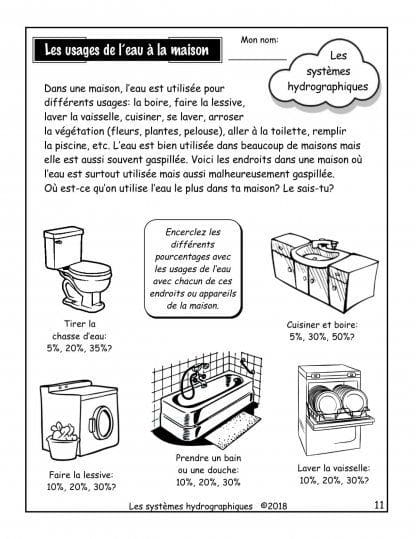 Les usages de l'eau à la maison

Mon nom:

Les systèmes hydrographiques

Dans une maison, l'eau est utilisée pour différents usages: la boire, faire la lessive, laver la vaisselle, cuisiner, se laver, arroser la végétation (fleurs, plantes, pelouse), aller à la toilette, remplir la piscine, etc. L'eau est bien utilisée dans beaucoup de maisons mais elle est aussi souvent gaspillée. Voici les endroits dans une maison où l'eau est surtout utilisée mais aussi malheureusement gaspillée. Où est-ce qu'on utilise l'eau le plus dans ta maison? Le sais-tu?

Encerclez les différents pourcentages avec les usages de l'eau avec chacun de ces endroits ou appareils de la maison.

Tirer la chasse d'eau: 5%, 20%, 35%?

Cuisiner et boire: 5%, 30%, 50%?

Faire la lessive: 10%, 20%, 30%?

Prendre un bain ou une douche: 10%, 20%, 30%

Laver la vaisselle: 10%, 20%, 30%?

Les systèmes hydrographiques ©2018

11