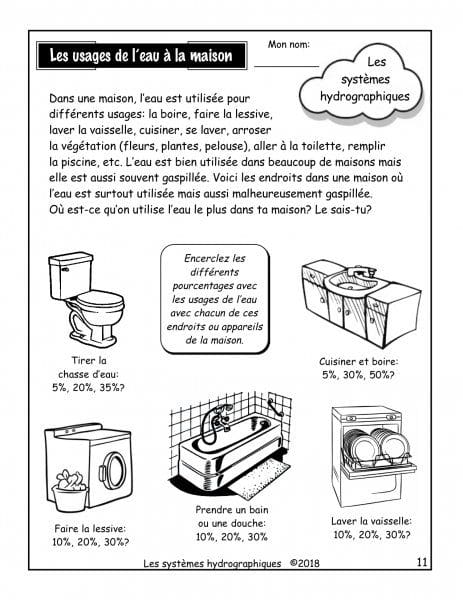 Les usages de l'eau à la maison

Mon nom:

Les systèmes hydrographiques

Dans une maison, l'eau est utilisée pour différents usages: la boire, faire la lessive, laver la vaisselle, cuisiner, se laver, arroser la végétation (fleurs, plantes, pelouse), aller à la toilette, remplir la piscine, etc. L'eau est bien utilisée dans beaucoup de maisons mais elle est aussi souvent gaspillée. Voici les endroits dans une maison où l'eau est surtout utilisée mais aussi malheureusement gaspillée. Où est-ce qu'on utilise l'eau le plus dans ta maison? Le sais-tu?

Encerclez les différents pourcentages avec les usages de l'eau avec chacun de ces endroits ou appareils de la maison.

Tirer la chasse d'eau: 5%, 20%, 35%?

Cuisiner et boire: 5%, 30%, 50%?

Faire la lessive: 10%, 20%, 30%?

Prendre un bain ou une douche: 10%, 20%, 30%

Laver la vaisselle: 10%, 20%, 30%?

Les systèmes hydrographiques ©2018

11