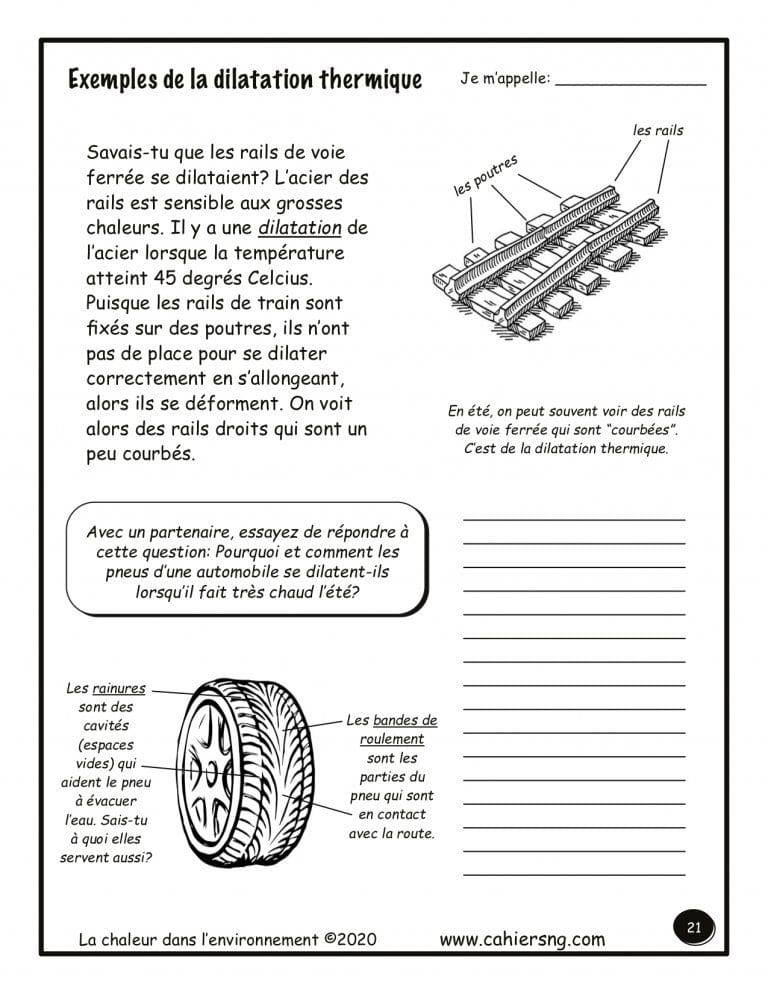 Exemples de la dilatation thermique

Je m'appelle: _______________

Savais-tu que les rails de voie ferrée se dilataient? L'acier des rails est sensible aux grosses chaleurs. Il y a une dilatation de l'acier lorsque la température atteint 45 degrés Celcius. Puisque les rails de train sont fixés sur des poutres, ils n'ont pas de place pour se dilater correctement en s'allongeant, alors ils se déforment. On voit alors des rails droits qui sont un peu courbés.

les rails

les poutres

En été, on peut souvent voir des rails de voie ferrée qui sont "courbées". C'est de la dilatation thermique.

Avec un partenaire, essayez de répondre à cette question: Pourquoi et comment les pneus d'une automobile se dilatent-ils lorsqu'il fait très chaud l'été?

Les rainures sont des cavités (espaces vides) qui aident le pneu à évacuer l'eau. Sais-tu à quoi elles servent aussi?

Les bandes de roulement sont les parties du pneu qui sont en contact avec la route.

La chaleur dans l'environnement ©2020 www.cahiersng.com 21