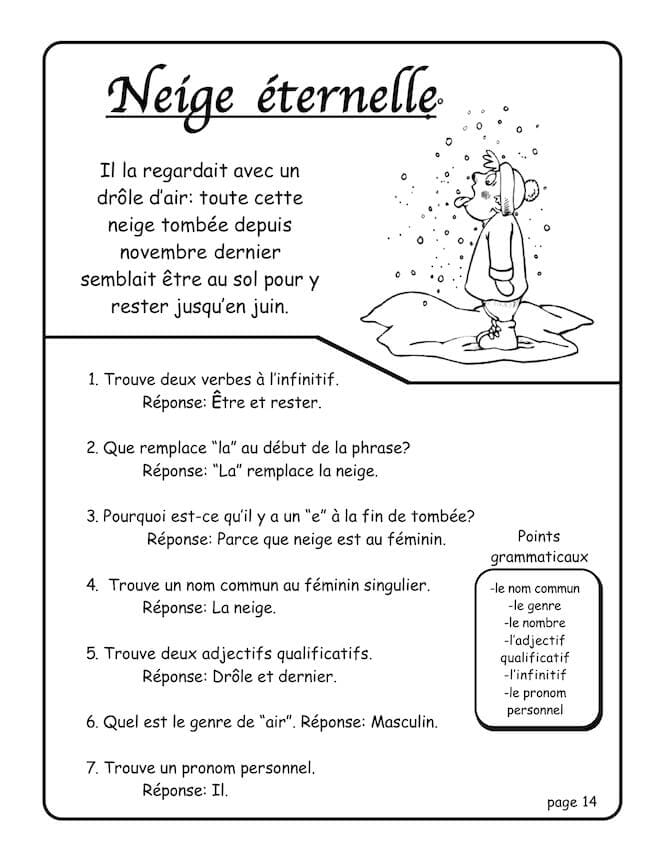 Neige éternelle

Il la regardait avec un drôle d'air: toute cette neige tombée depuis novembre dernier semblait être au sol pour y rester jusqu'en juin.

1. Trouve deux verbes à l'infinitif.
Réponse: Être et rester.

2. Que remplace "la" au début de la phrase?
Réponse: "La" remplace la neige.

3. Pourquoi est-ce qu'il y a un "e" à la fin de tombée?
Réponse: Parce que neige est au féminin.

4. Trouve un nom commun au féminin singulier.
Réponse: La neige.

5. Trouve deux adjectifs qualificatifs.
Réponse: Drôle et dernier.

6. Quel est le genre de "air". Réponse: Masculin.

7. Trouve un pronom personnel.
Réponse: Il.

Points grammaticaux

-le nom commun
-le genre
-le nombre
-l'adjectif qualificatif
-l'infinitif
-le pronom personnel

page 14