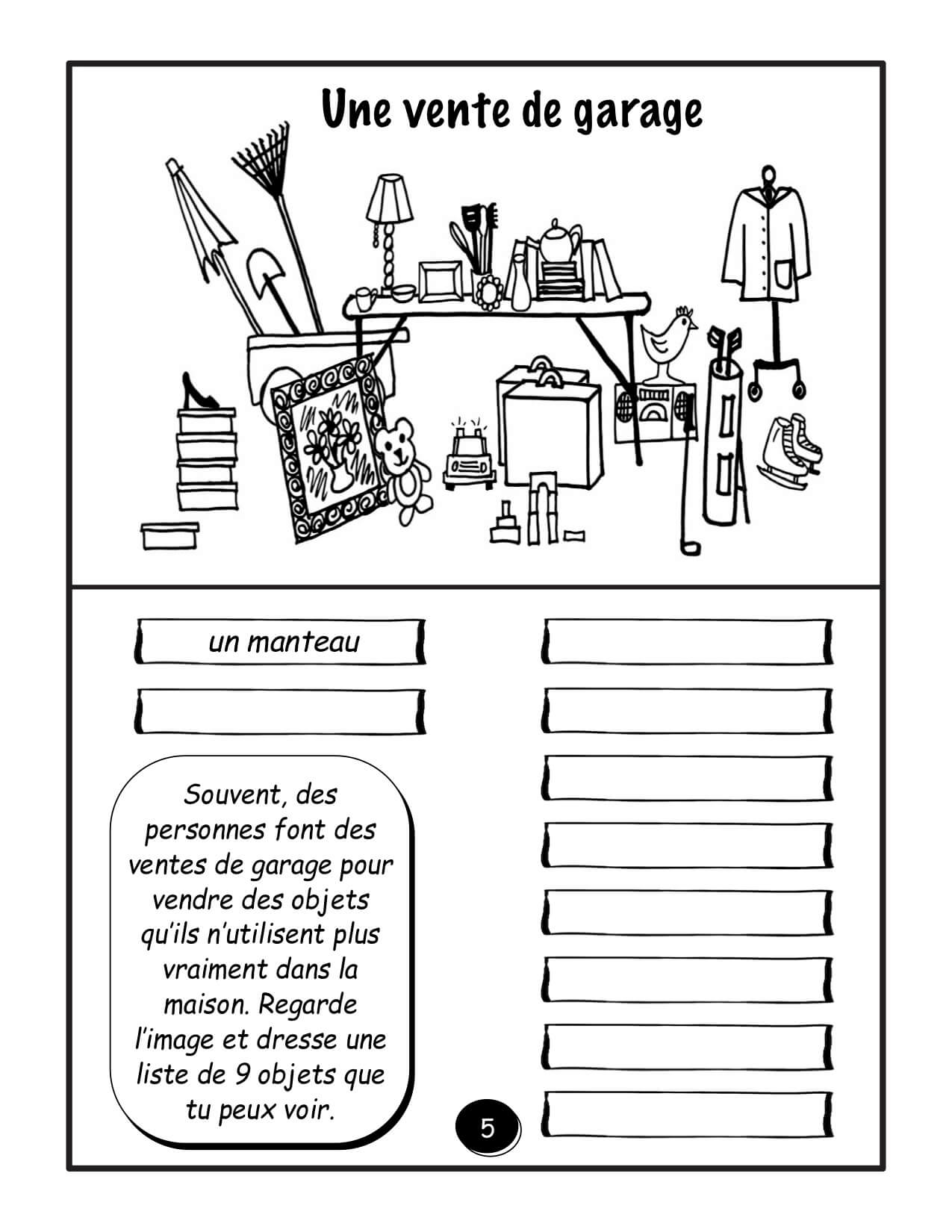 Une vente de garage

un manteau

Souvent, des personnes font des ventes de garage pour vendre des objets qu'ils n'utilisent plus vraiment dans la maison. Regarde l'image et dresse une liste de 9 objets que tu peux voir.

5