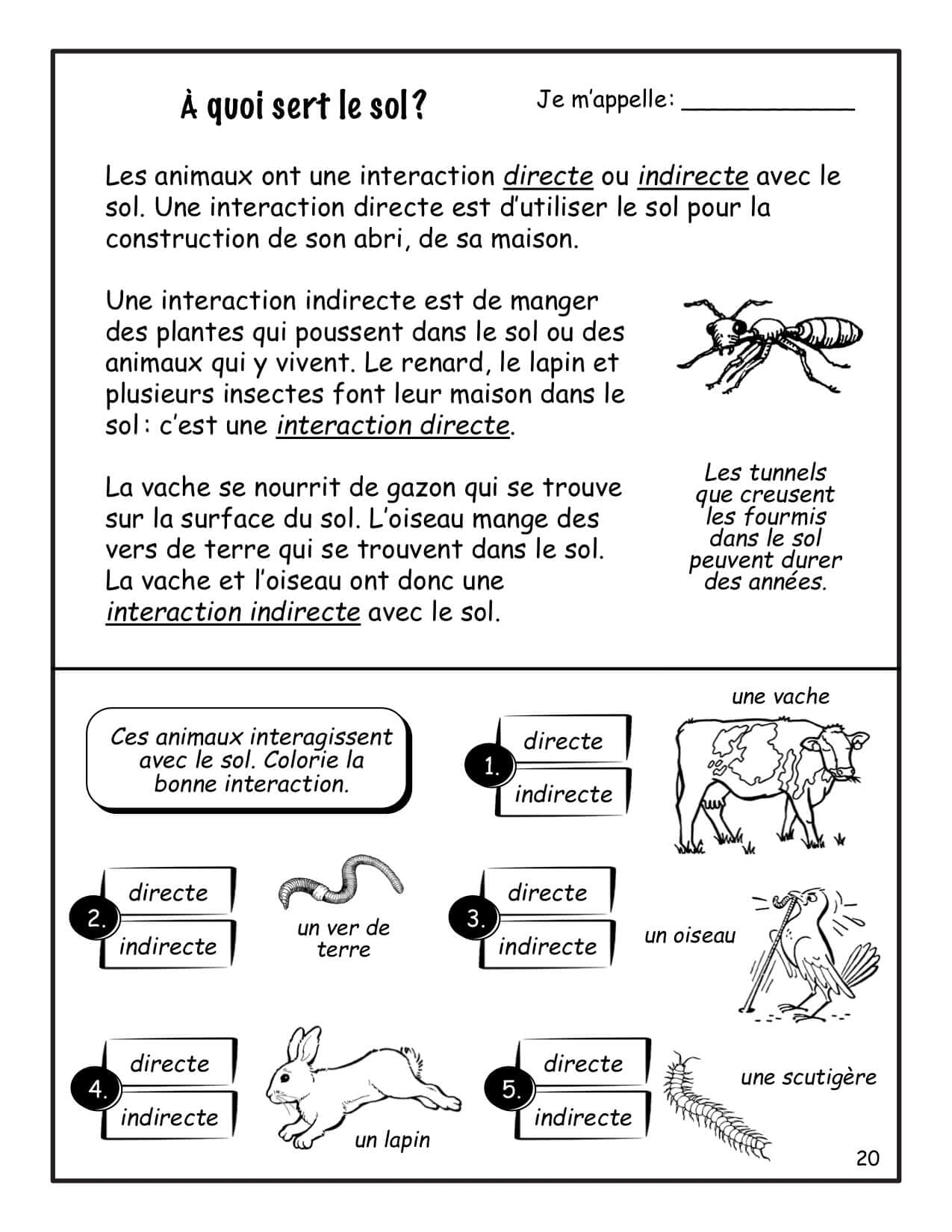 À quoi sert le sol ?

Je m'appelle: ____________

Les animaux ont une interaction directe ou indirecte avec le sol. Une interaction directe est d'utiliser le sol pour la construction de son abri, de sa maison.

Une interaction indirecte est de manger des plantes qui poussent dans le sol ou des animaux qui y vivent. Le renard, le lapin et plusieurs insectes font leur maison dans le sol : c'est une interaction directe.

La vache se nourrit de gazon qui se trouve sur la surface du sol. L'oiseau mange des vers de terre qui se trouvent dans le sol. La vache et l'oiseau ont donc une interaction indirecte avec le sol.

Les tunnels que creusent les fourmis dans le sol peuvent durer des années.

Ces animaux interagissent avec le sol. Colorie la bonne interaction.

1. directe
indirecte

une vache

2. directe
indirecte

un ver de terre

3. directe
indirecte

un oiseau

4. directe
indirecte

un lapin

5. directe
indirecte

une scutigère

20