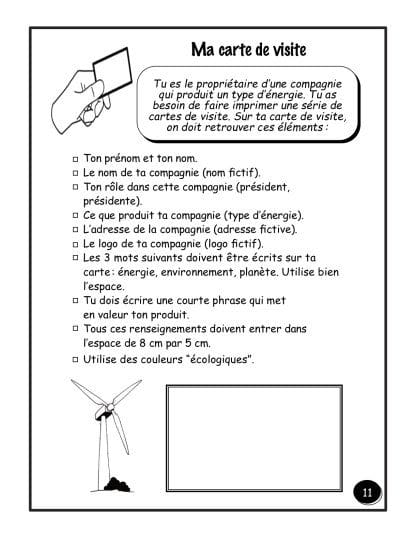 Ma carte de visite

Tu es le propriétaire d'une compagnie qui produit un type d'énergie. Tu as besoin de faire imprimer une série de cartes de visite. Sur ta carte de visite, on doit retrouver ces éléments :

□ Ton prénom et ton nom.
□ Le nom de ta compagnie (nom fictif).
□ Ton rôle dans cette compagnie (président, présidente).
□ Ce que produit ta compagnie (type d'énergie).
□ L'adresse de la compagnie (adresse fictive).
□ Le logo de ta compagnie (logo fictif).
□ Les 3 mots suivants doivent être écrits sur ta carte : énergie, environnement, planète. Utilise bien l'espace.
□ Tu dois écrire une courte phrase qui met en valeur ton produit.
□ Tous ces renseignements doivent entrer dans l'espace de 8 cm par 5 cm.
□ Utilise des couleurs "écologiques".

11