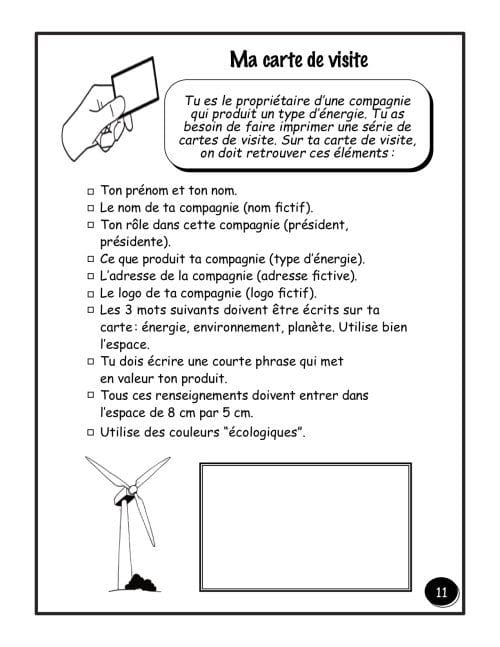 Ma carte de visite

Tu es le propriétaire d'une compagnie qui produit un type d'énergie. Tu as besoin de faire imprimer une série de cartes de visite. Sur ta carte de visite, on doit retrouver ces éléments :

□ Ton prénom et ton nom.
□ Le nom de ta compagnie (nom fictif).
□ Ton rôle dans cette compagnie (président, présidente).
□ Ce que produit ta compagnie (type d'énergie).
□ L'adresse de la compagnie (adresse fictive).
□ Le logo de ta compagnie (logo fictif).
□ Les 3 mots suivants doivent être écrits sur ta carte : énergie, environnement, planète. Utilise bien l'espace.
□ Tu dois écrire une courte phrase qui met en valeur ton produit.
□ Tous ces renseignements doivent entrer dans l'espace de 8 cm par 5 cm.
□ Utilise des couleurs "écologiques".

11