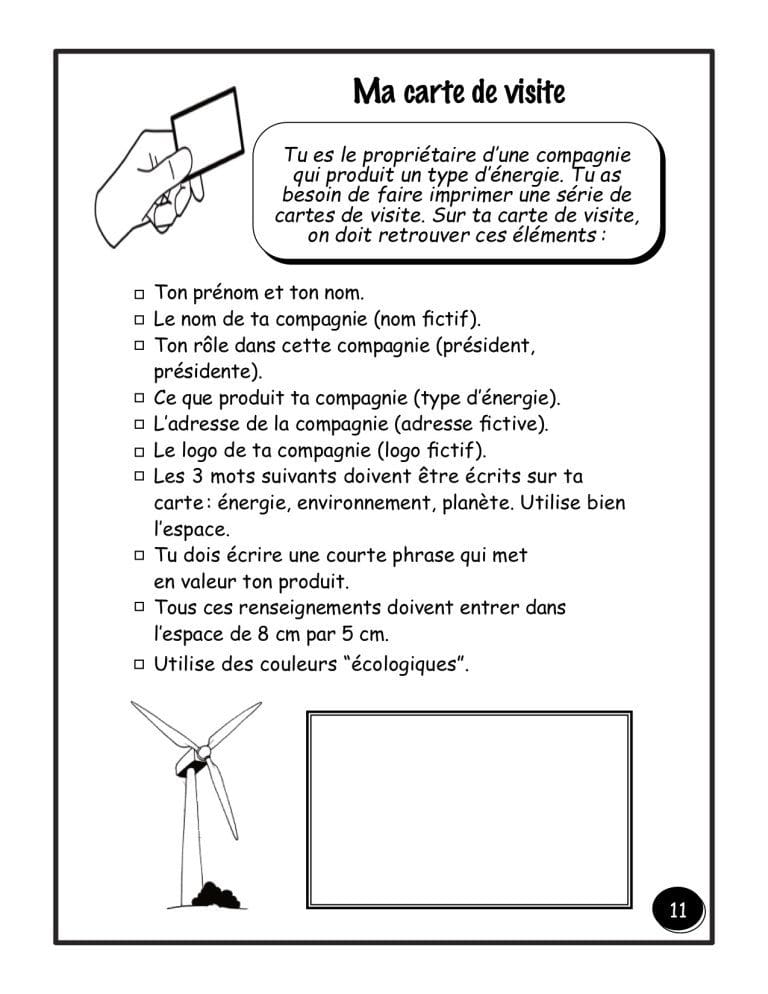 Ma carte de visite

Tu es le propriétaire d'une compagnie qui produit un type d'énergie. Tu as besoin de faire imprimer une série de cartes de visite. Sur ta carte de visite, on doit retrouver ces éléments :

□ Ton prénom et ton nom.
□ Le nom de ta compagnie (nom fictif).
□ Ton rôle dans cette compagnie (président, présidente).
□ Ce que produit ta compagnie (type d'énergie).
□ L'adresse de la compagnie (adresse fictive).
□ Le logo de ta compagnie (logo fictif).
□ Les 3 mots suivants doivent être écrits sur ta carte : énergie, environnement, planète. Utilise bien l'espace.
□ Tu dois écrire une courte phrase qui met en valeur ton produit.
□ Tous ces renseignements doivent entrer dans l'espace de 8 cm par 5 cm.
□ Utilise des couleurs "écologiques".

11