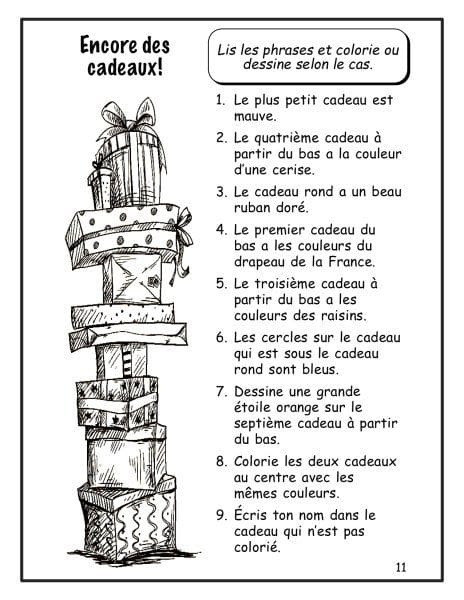 Encore des cadeaux!

Lis les phrases et colorie ou dessine selon le cas.

1. Le plus petit cadeau est mauve.

2. Le quatrième cadeau à partir du bas a la couleur d'une cerise.

3. Le cadeau rond a un beau ruban doré.

4. Le premier cadeau du bas a les couleurs du drapeau de la France.

5. Le troisième cadeau à partir du bas a les couleurs des raisins.

6. Les cercles sur le cadeau qui est sous le cadeau rond sont bleus.

7. Dessine une grande étoile orange sur le septième cadeau à partir du bas.

8. Colorie les deux cadeaux au centre avec les mêmes couleurs.

9. Écris ton nom dans le cadeau qui n'est pas colorié.

11