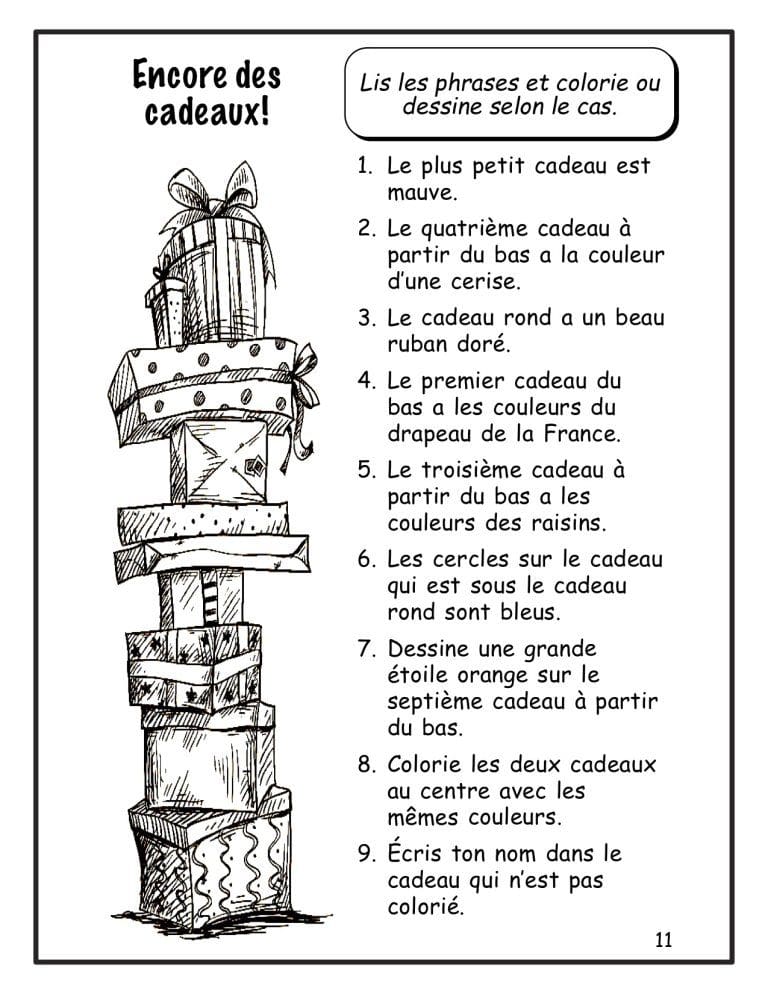 Encore des cadeaux!

Lis les phrases et colorie ou dessine selon le cas.

1. Le plus petit cadeau est mauve.
2. Le quatrième cadeau à partir du bas a la couleur d'une cerise.
3. Le cadeau rond a un beau ruban doré.
4. Le premier cadeau du bas a les couleurs du drapeau de la France.
5. Le troisième cadeau à partir du bas a les couleurs des raisins.
6. Les cercles sur le cadeau qui est sous le cadeau rond sont bleus.
7. Dessine une grande étoile orange sur le septième cadeau à partir du bas.
8. Colorie les deux cadeaux au centre avec les mêmes couleurs.
9. Écris ton nom dans le cadeau qui n'est pas colorié.

11