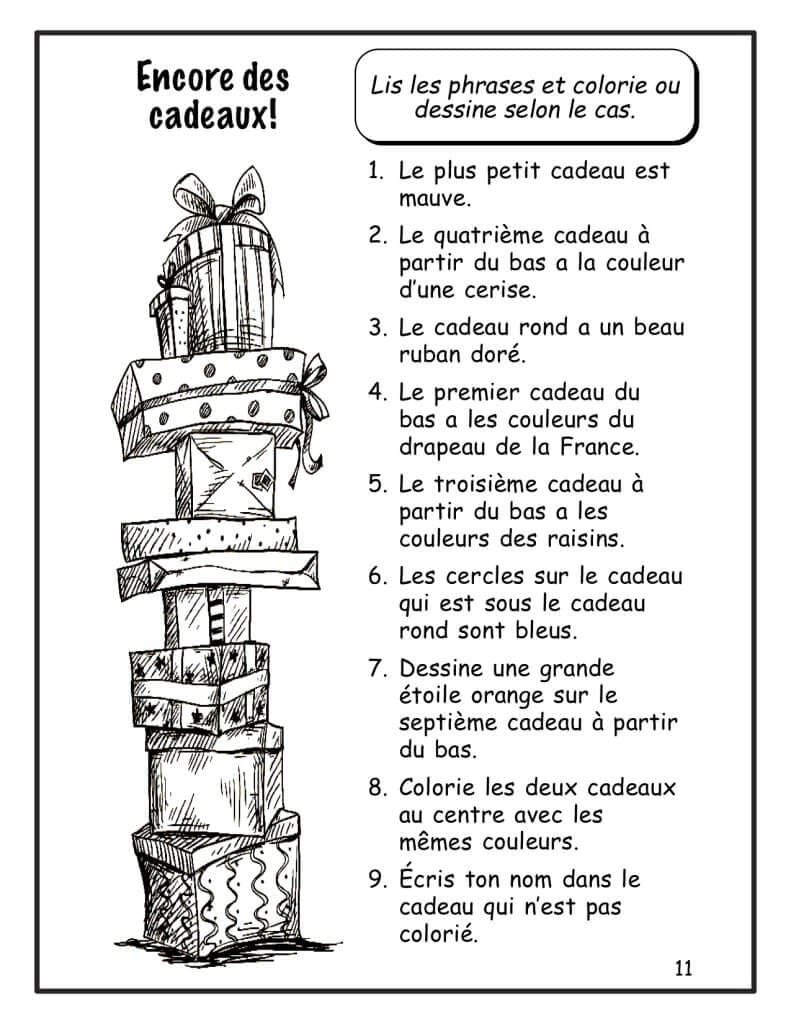 Encore des cadeaux!

Lis les phrases et colorie ou dessine selon le cas.

1. Le plus petit cadeau est mauve.
2. Le quatrième cadeau à partir du bas a la couleur d'une cerise.
3. Le cadeau rond a un beau ruban doré.
4. Le premier cadeau du bas a les couleurs du drapeau de la France.
5. Le troisième cadeau à partir du bas a les couleurs des raisins.
6. Les cercles sur le cadeau qui est sous le cadeau rond sont bleus.
7. Dessine une grande étoile orange sur le septième cadeau à partir du bas.
8. Colorie les deux cadeaux au centre avec les mêmes couleurs.
9. Écris ton nom dans le cadeau qui n'est pas colorié.

11