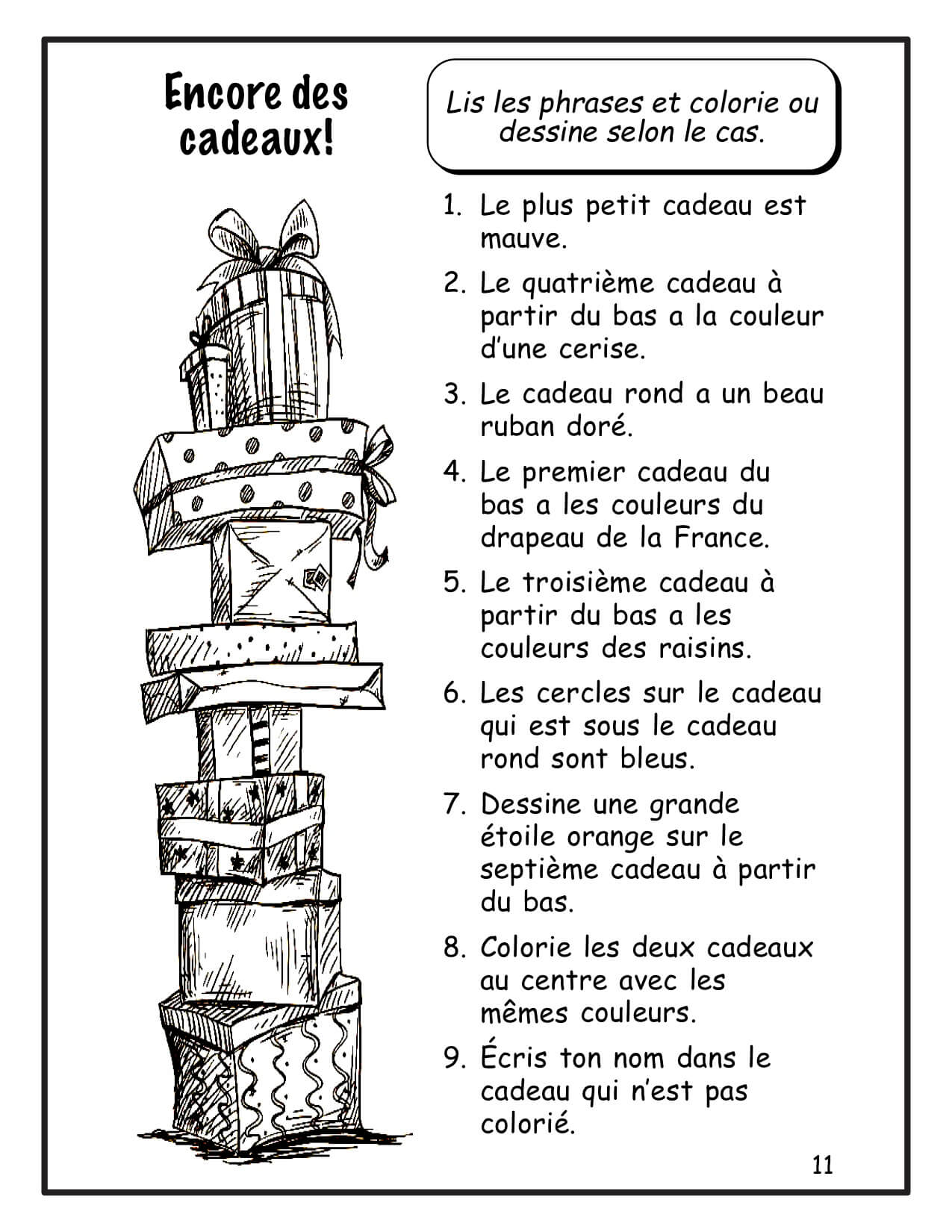 Encore des cadeaux!

Lis les phrases et colorie ou dessine selon le cas.

1. Le plus petit cadeau est mauve.

2. Le quatrième cadeau à partir du bas a la couleur d'une cerise.

3. Le cadeau rond a un beau ruban doré.

4. Le premier cadeau du bas a les couleurs du drapeau de la France.

5. Le troisième cadeau à partir du bas a les couleurs des raisins.

6. Les cercles sur le cadeau qui est sous le cadeau rond sont bleus.

7. Dessine une grande étoile orange sur le septième cadeau à partir du bas.

8. Colorie les deux cadeaux au centre avec les mêmes couleurs.

9. Écris ton nom dans le cadeau qui n'est pas colorié.

11