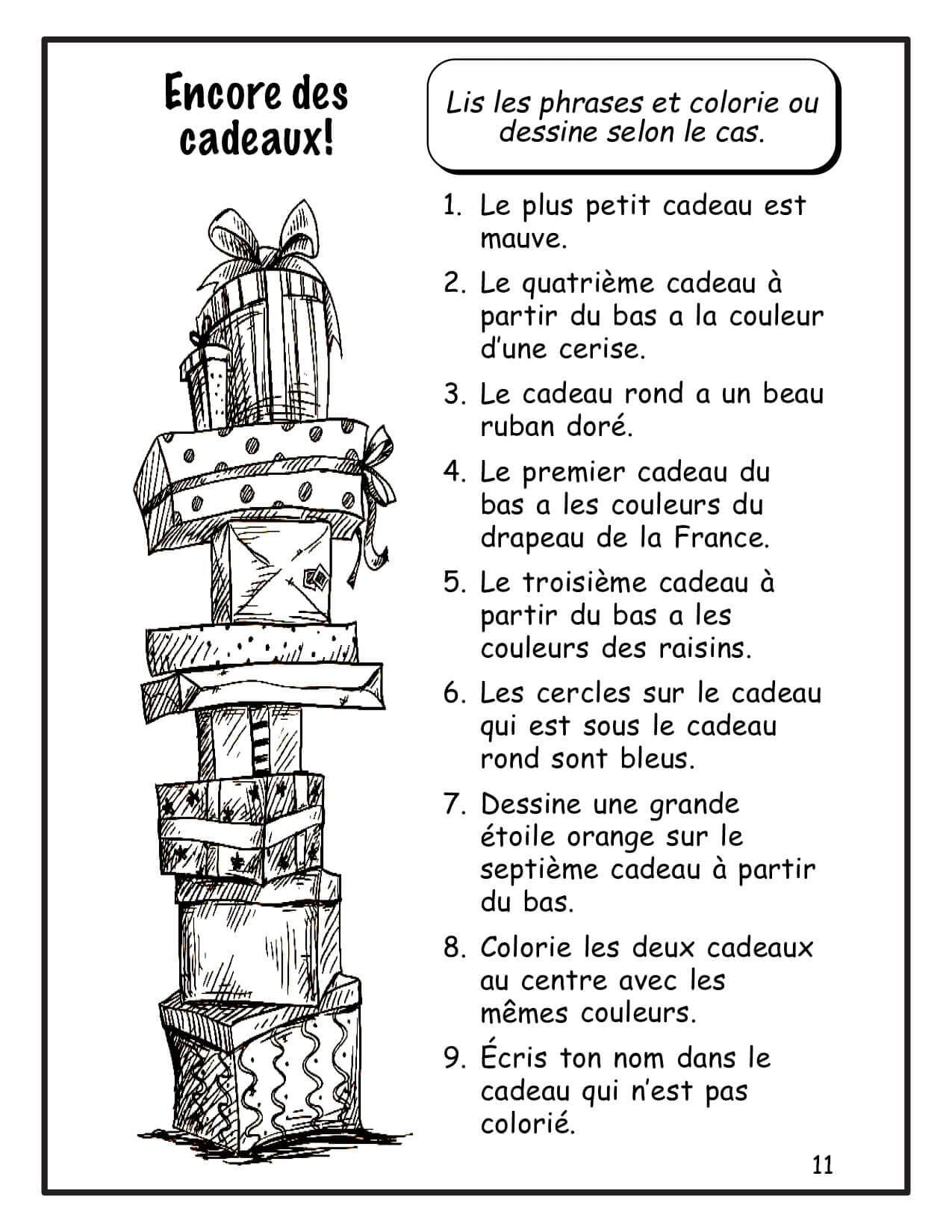 Encore des cadeaux!

Lis les phrases et colorie ou dessine selon le cas.

1. Le plus petit cadeau est mauve.

2. Le quatrième cadeau à partir du bas a la couleur d'une cerise.

3. Le cadeau rond a un beau ruban doré.

4. Le premier cadeau du bas a les couleurs du drapeau de la France.

5. Le troisième cadeau à partir du bas a les couleurs des raisins.

6. Les cercles sur le cadeau qui est sous le cadeau rond sont bleus.

7. Dessine une grande étoile orange sur le septième cadeau à partir du bas.

8. Colorie les deux cadeaux au centre avec les mêmes couleurs.

9. Écris ton nom dans le cadeau qui n'est pas colorié.

11