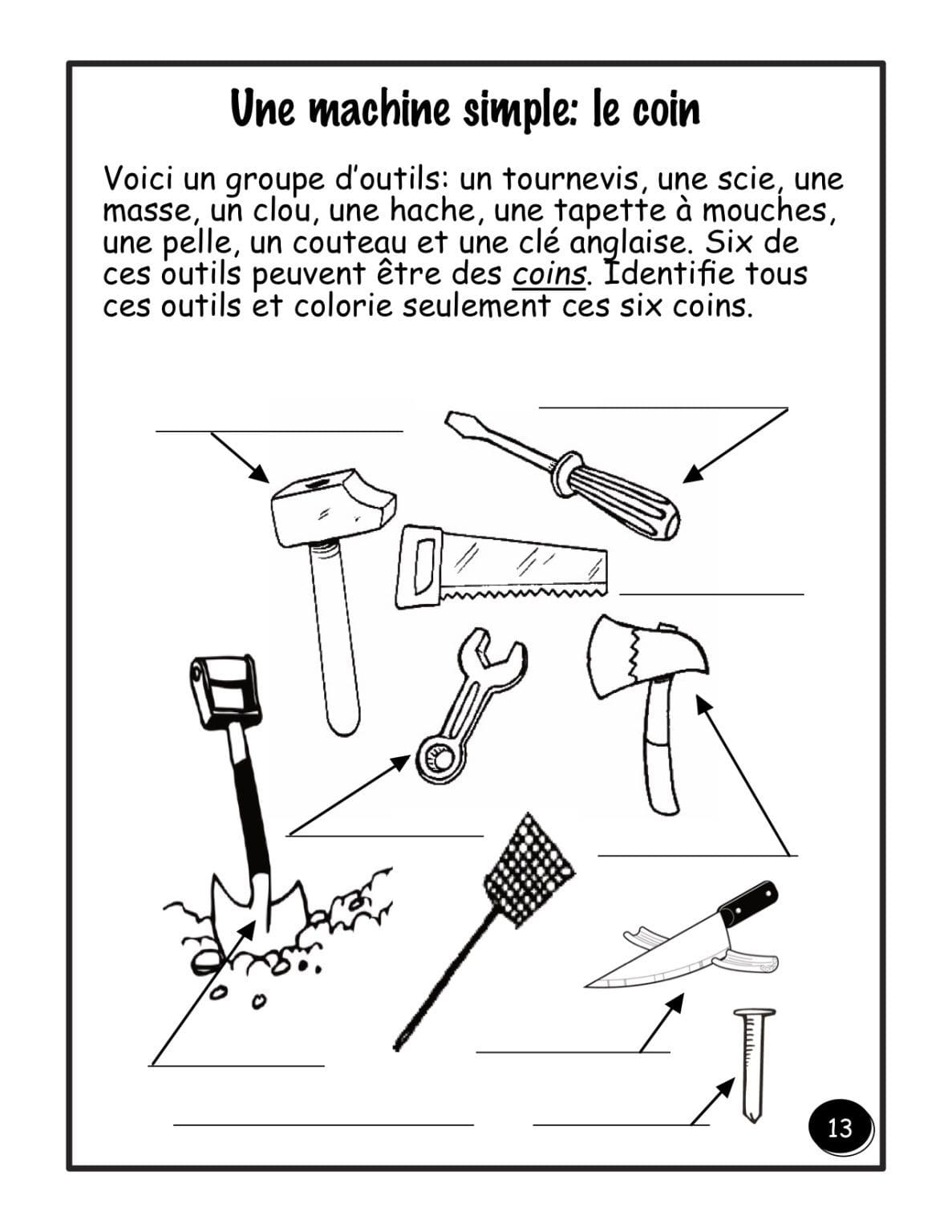 Une machine simple: le coin

Voici un groupe d'outils: un tournevis, une scie, une masse, un clou, une hache, une tapette à mouches, une pelle, un couteau et une clé anglaise. Six de ces outils peuvent être des coins. Identifie tous ces outils et colorie seulement ces six coins.

13