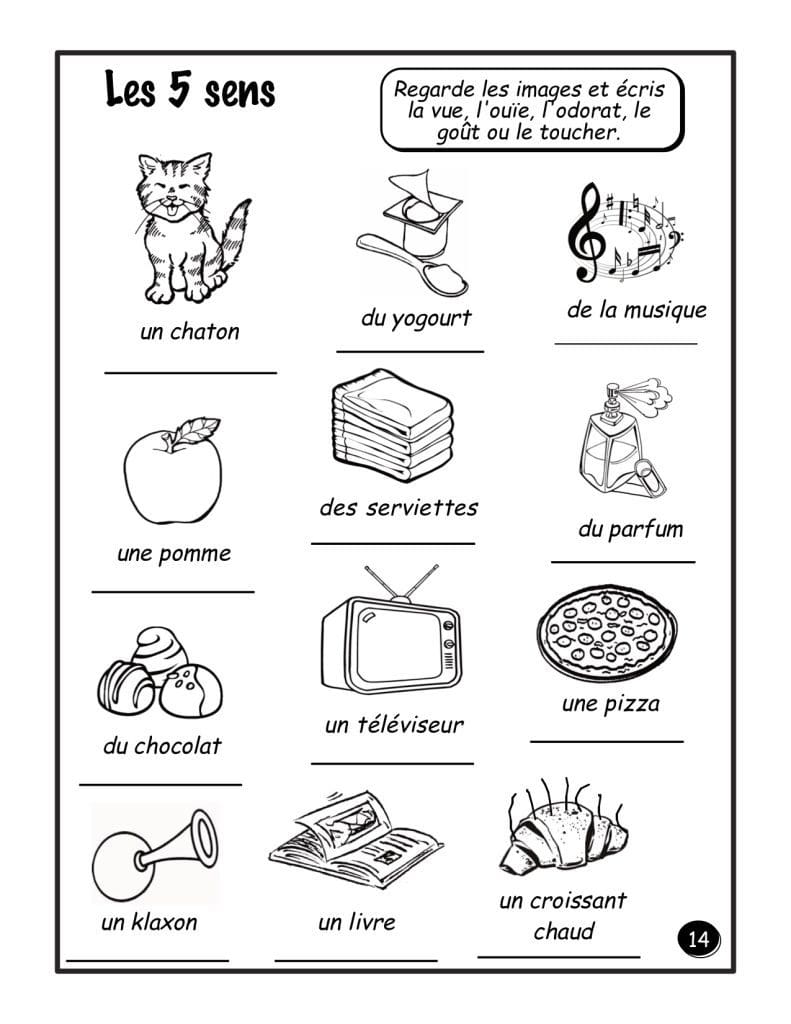 Les 5 sens

Regarde les images et écris la vue, l'ouïe, l'odorat, le goût ou le toucher.

un chaton

du yogourt

de la musique

une pomme

des serviettes

du parfum

du chocolat

un téléviseur

une pizza

un klaxon

un livre

un croissant chaud

14