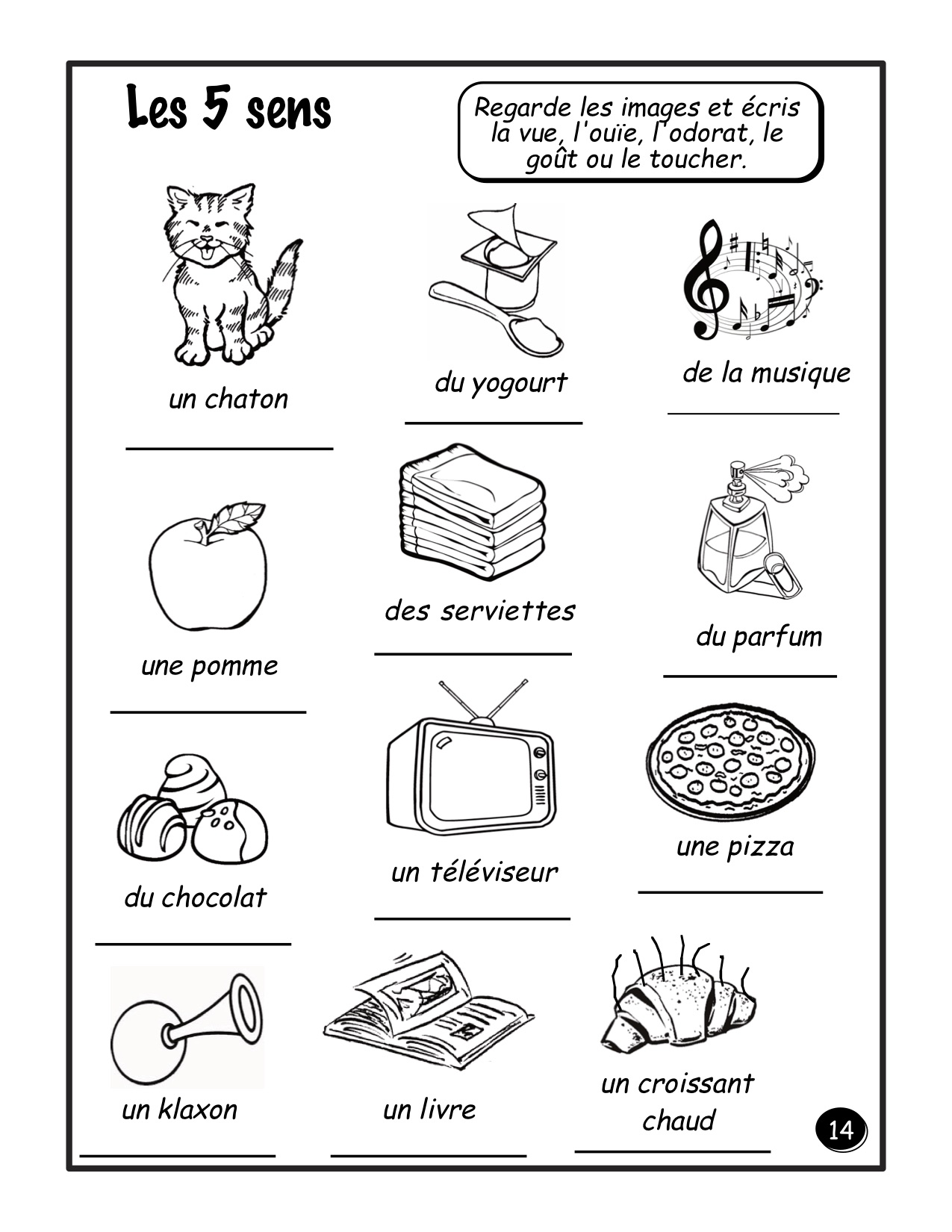 Les 5 sens

Regarde les images et écris la vue, l'ouïe, l'odorat, le goût ou le toucher.

un chaton

du yogourt

de la musique

une pomme

des serviettes

du parfum

du chocolat

un téléviseur

une pizza

un klaxon

un livre

un croissant chaud

14