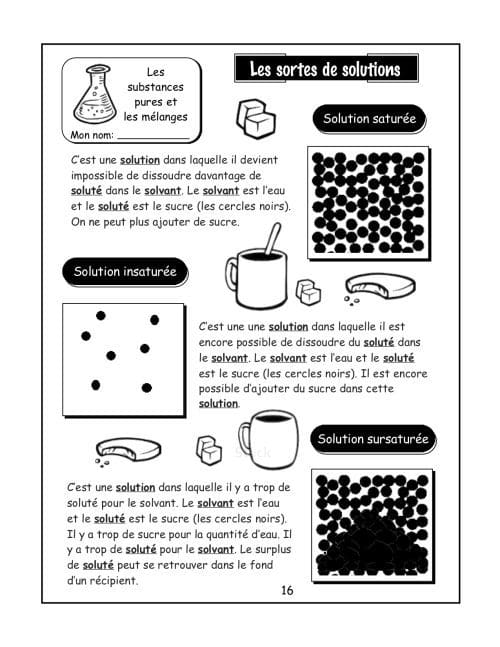 Les substances pures et les mélanges

Mon nom: ____________

Les sortes de solutions

Solution saturée

C'est une solution dans laquelle il devient impossible de dissoudre davantage de soluté dans le solvant. Le solvant est l'eau et le soluté est le sucre (les cercles noirs). On ne peut plus ajouter de sucre.

Solution insaturée

C'est une une solution dans laquelle il est encore possible de dissoudre du soluté dans le solvant. Le solvant est l'eau et le soluté est le sucre (les cercles noirs). Il est encore possible d'ajouter du sucre dans cette solution.

Solution sursaturée

C'est une solution dans laquelle il y a trop de soluté pour le solvant. Le solvant est l'eau et le soluté est le sucre (les cercles noirs). Il y a trop de sucre pour la quantité d'eau. Il y a trop de soluté pour le solvant. Le surplus de soluté peut se retrouver dans le fond d'un récipient.

16