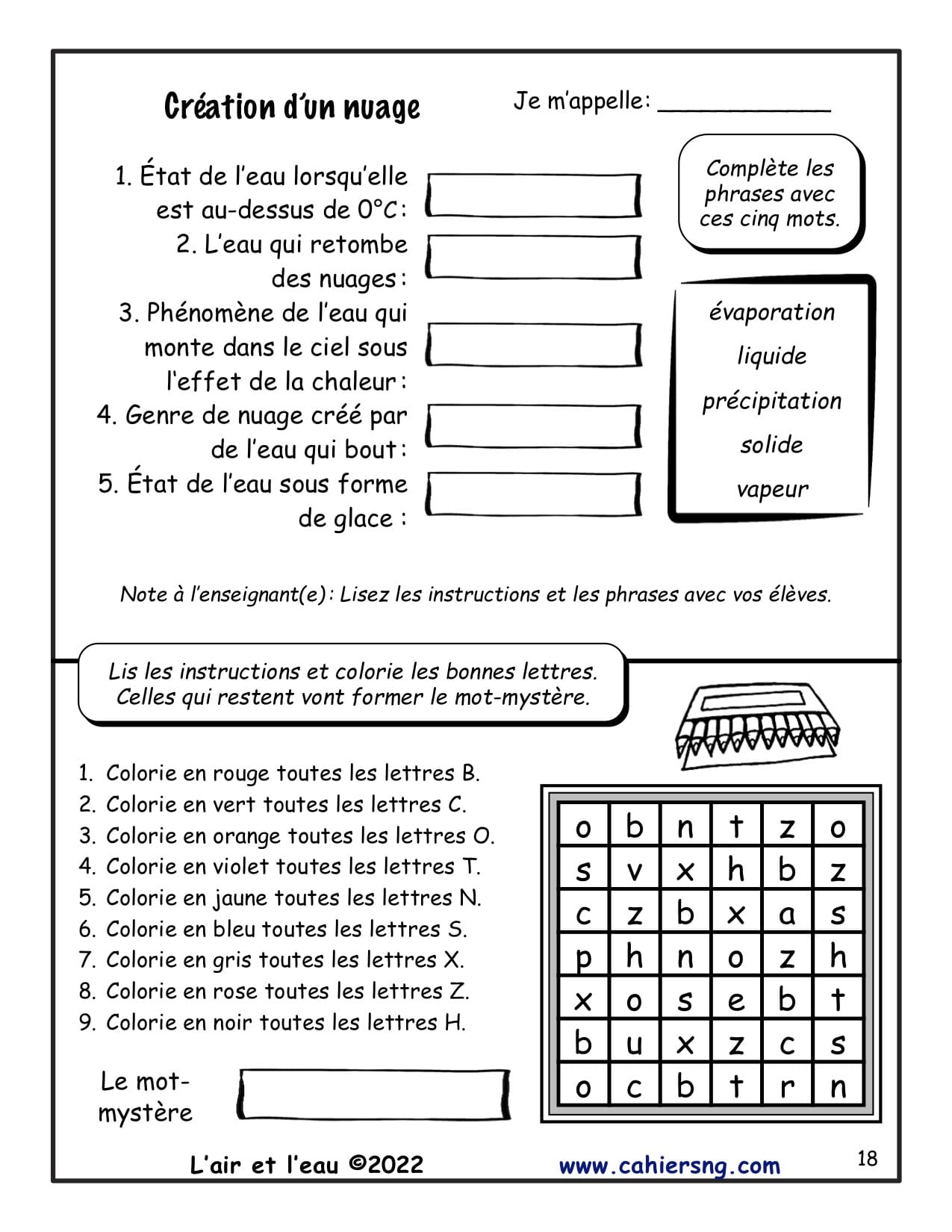 Création d'un nuage

Je m'appelle: ____________

1. État de l'eau lorsqu'elle est au-dessus de 0°C:

2. L'eau qui retombe des nuages:

3. Phénomène de l'eau qui monte dans le ciel sous l'effet de la chaleur:

4. Genre de nuage créé par de l'eau qui bout:

5. État de l'eau sous forme de glace :

Complète les phrases avec ces cinq mots.

évaporation
liquide
précipitation
solide
vapeur

Note à l'enseignant(e): Lisez les instructions et les phrases avec vos élèves.

Lis les instructions et colorie les bonnes lettres. Celles qui restent vont former le mot-mystère.

1. Colorie en rouge toutes les lettres B.
2. Colorie en vert toutes les lettres C.
3. Colorie en orange toutes les lettres O.
4. Colorie en violet toutes les lettres T.
5. Colorie en jaune toutes les lettres N.
6. Colorie en bleu toutes les lettres S.
7. Colorie en gris toutes les lettres X.
8. Colorie en rose toutes les lettres Z.
9. Colorie en noir toutes les lettres H.

| o | b | n | t | z | o |
|---|---|---|---|---|---|
| s | v | x | h | b | z |
| c | z | b | x | a | s |
| p | h | n | o | z | h |
| x | o | s | e | b | t |
| b | u | x | z | c | s |
| o | c | b | t | r | n |

Le mot-mystère

L'air et l'eau ©2022

www.cahiersng.com

18