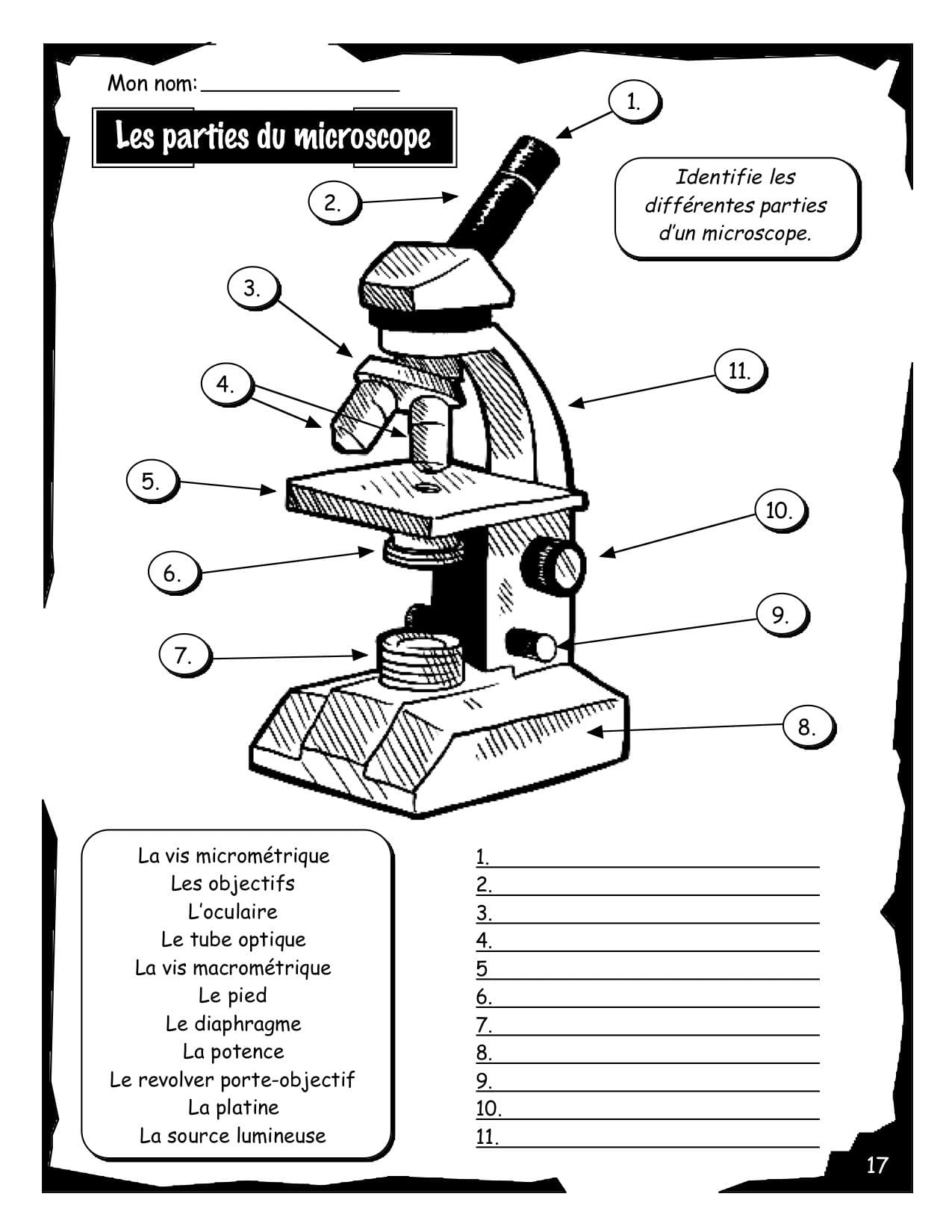 Mon nom: ________________

Les parties du microscope

Identifie les différentes parties d'un microscope.

1.
2.
3.
4.
5.
6.
7.
8.
9.
10.
11.

La vis micrométrique
Les objectifs
L'oculaire
Le tube optique
La vis macrométrique
Le pied
Le diaphragme
La potence
Le revolver porte-objectif
La platine
La source lumineuse

1. ________________
2. ________________
3. ________________
4. ________________
5 ________________
6. ________________
7. ________________
8. ________________
9. ________________
10. ________________
11. ________________

17