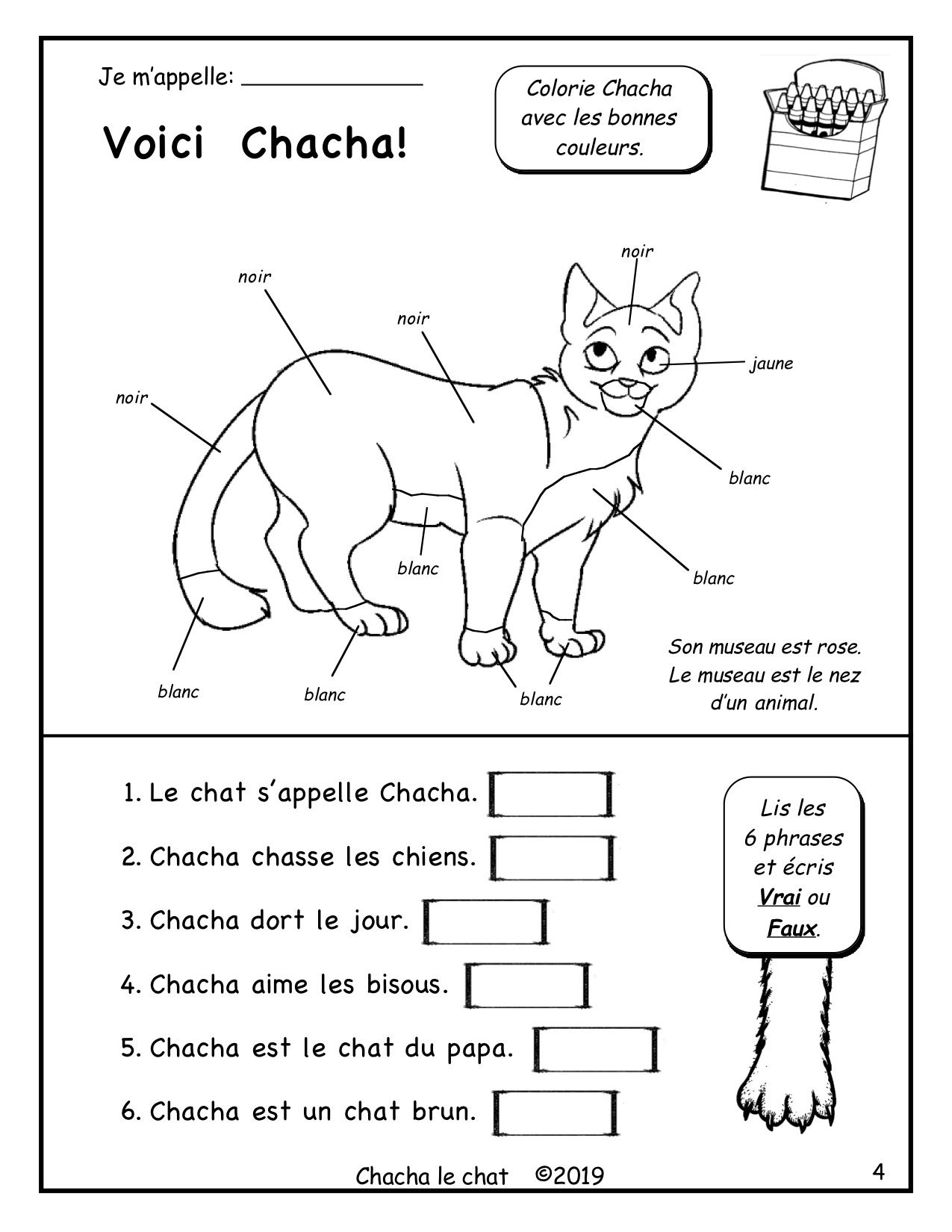 Je m'appelle: _______________

Voici Chacha!

Colorie Chacha avec les bonnes couleurs.

noir

noir

noir

noir

jaune

blanc

blanc

blanc

blanc

blanc

blanc

Son museau est rose. Le museau est le nez d'un animal.

1. Le chat s'appelle Chacha.

2. Chacha chasse les chiens.

3. Chacha dort le jour.

4. Chacha aime les bisous.

5. Chacha est le chat du papa.

6. Chacha est un chat brun.

Lis les 6 phrases et écris Vrai ou Faux.

Chacha le chat ©2019

4