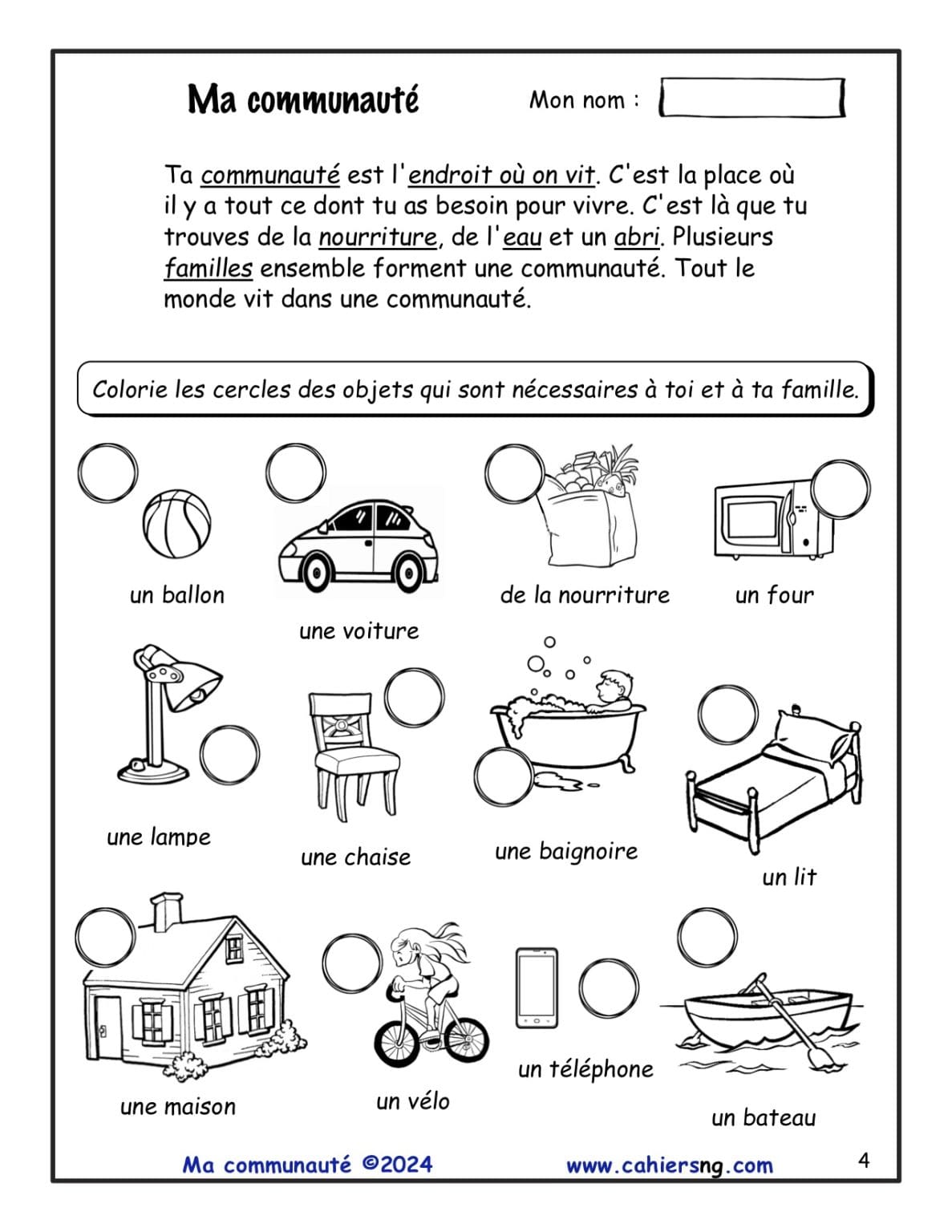 Ma communauté

Mon nom :

Ta communauté est l'endroit où on vit. C'est la place où il y a tout ce dont tu as besoin pour vivre. C'est là que tu trouves de la nourriture, de l'eau et un abri. Plusieurs familles ensemble forment une communauté. Tout le monde vit dans une communauté.

Colorie les cercles des objets qui sont nécessaires à toi et à ta famille.

un ballon

une voiture

de la nourriture

un four

une lampe

une chaise

une baignoire

un lit

une maison

un vélo

un téléphone

un bateau

Ma communauté ©2024

www.cahiersng.com

4