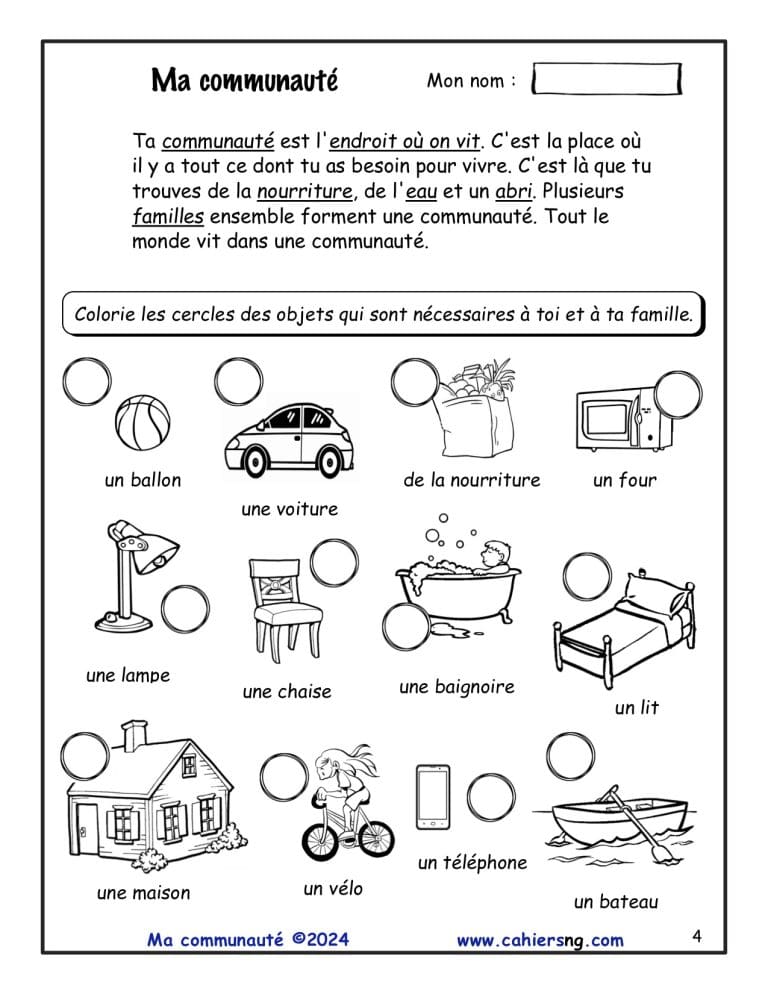 Ma communauté

Mon nom :

Ta communauté est l'endroit où on vit. C'est la place où il y a tout ce dont tu as besoin pour vivre. C'est là que tu trouves de la nourriture, de l'eau et un abri. Plusieurs familles ensemble forment une communauté. Tout le monde vit dans une communauté.

Colorie les cercles des objets qui sont nécessaires à toi et à ta famille.

un ballon

une voiture

de la nourriture

un four

une lampe

une chaise

une baignoire

un lit

une maison

un vélo

un téléphone

un bateau

Ma communauté ©2024

www.cahiersng.com

4