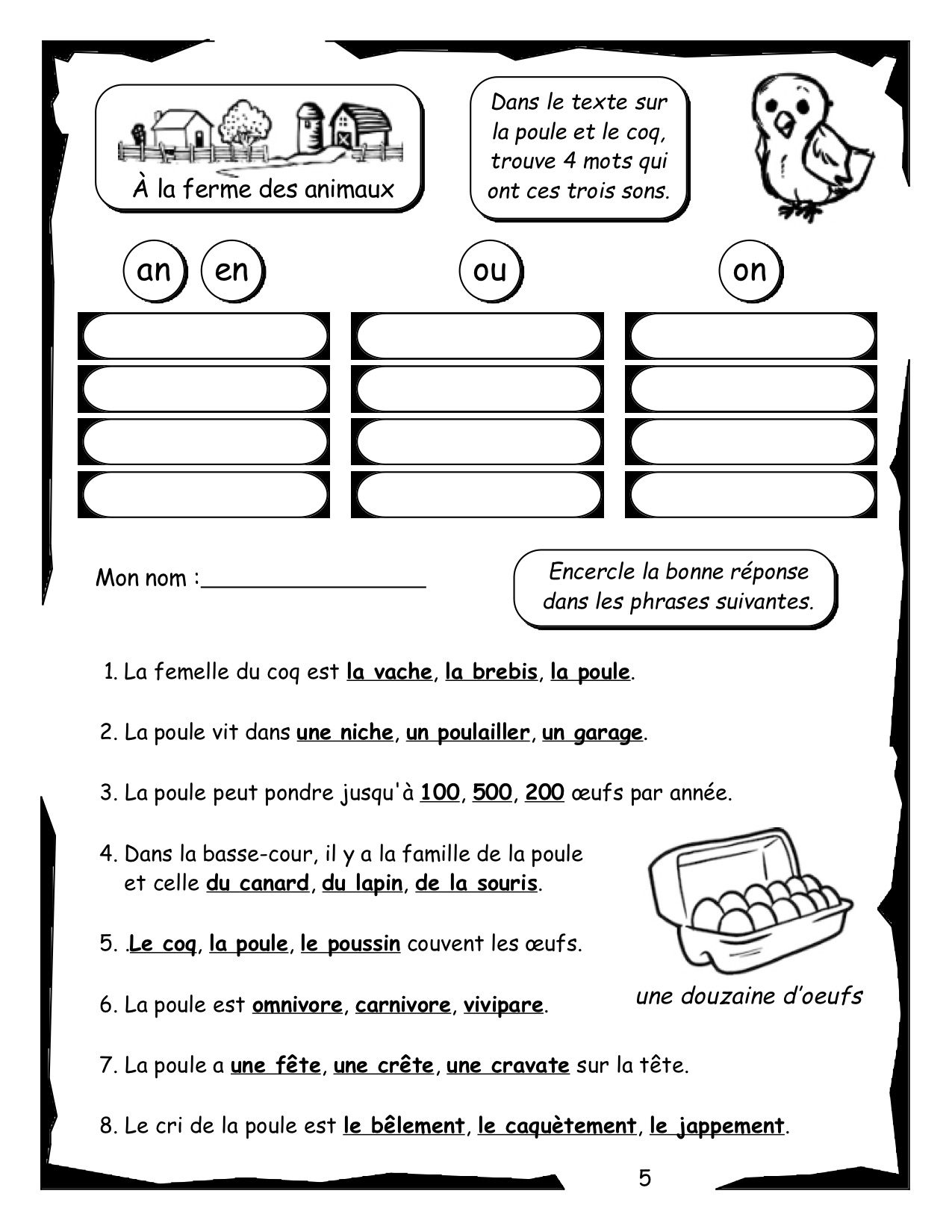 À la ferme des animaux

Dans le texte sur la poule et le coq, trouve 4 mots qui ont ces trois sons.

an en

ou

on

Mon nom :________________

Encercle la bonne réponse dans les phrases suivantes.

1. La femelle du coq est la vache, la brebis, la poule.

2. La poule vit dans une niche, un poulailler, un garage.

3. La poule peut pondre jusqu'à 100, 500, 200 œufs par année.

4. Dans la basse-cour, il y a la famille de la poule et celle du canard, du lapin, de la souris.

5. .Le coq, la poule, le poussin couvent les œufs.

6. La poule est omnivore, carnivore, vivipare.

une douzaine d'oeufs

7. La poule a une fête, une crête, une cravate sur la tête.

8. Le cri de la poule est le bêlement, le caquètement, le jappement.

5