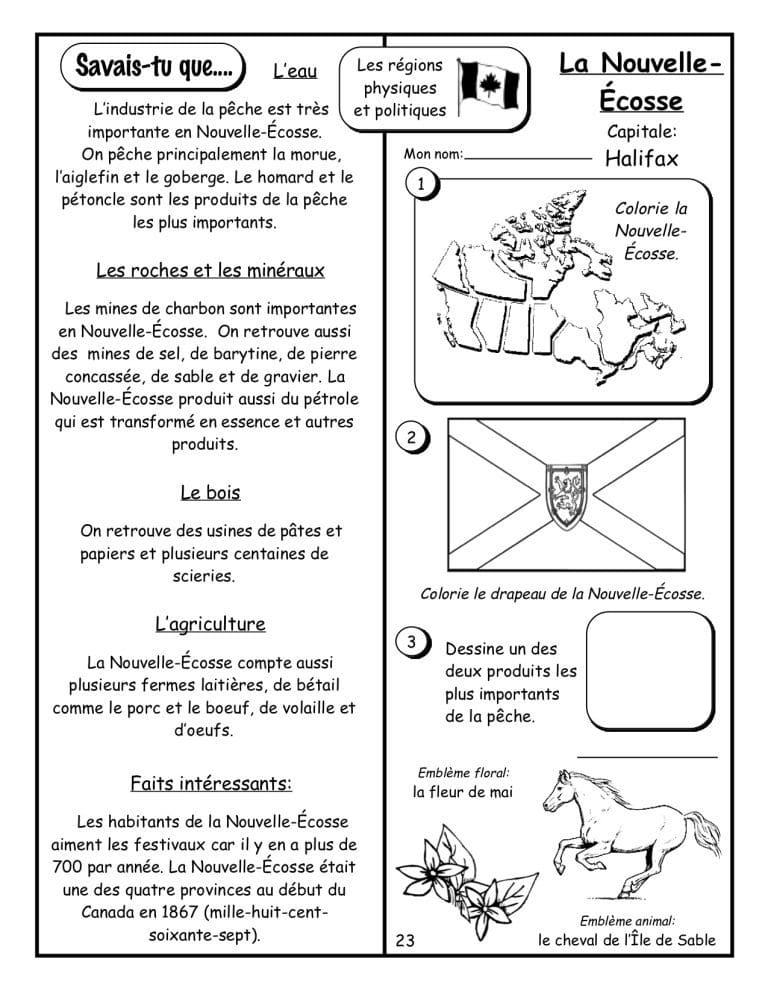 Savais-tu que....

L'eau

L'industrie de la pêche est très importante en Nouvelle-Écosse. On pêche principalement la morue, l'aiglefin et le goberge. Le homard et le pétoncle sont les produits de la pêche les plus importants.

Les roches et les minéraux

Les mines de charbon sont importantes en Nouvelle-Écosse. On retrouve aussi des mines de sel, de barytine, de pierre concassée, de sable et de gravier. La Nouvelle-Écosse produit aussi du pétrole qui est transformé en essence et autres produits.

Le bois

On retrouve des usines de pâtes et papiers et plusieurs centaines de scieries.

L'agriculture

La Nouvelle-Écosse compte aussi plusieurs fermes laitières, de bétail comme le porc et le boeuf, de volaille et d'oeufs.

Faits intéressants:

Les habitants de la Nouvelle-Écosse aiment les festivaux car il y en a plus de 700 par année. La Nouvelle-Écosse était une des quatre provinces au début du Canada en 1867 (mille-huit-cent-soixante-sept).

Les régions physiques et politiques

La Nouvelle-Écosse

Capitale: Halifax

Mon nom:

1

Colorie la Nouvelle-Écosse.

2

Colorie le drapeau de la Nouvelle-Écosse.

3

Dessine un des deux produits les plus importants de la pêche.

Emblème floral: la fleur de mai

Emblème animal: le cheval de l'Île de Sable

23