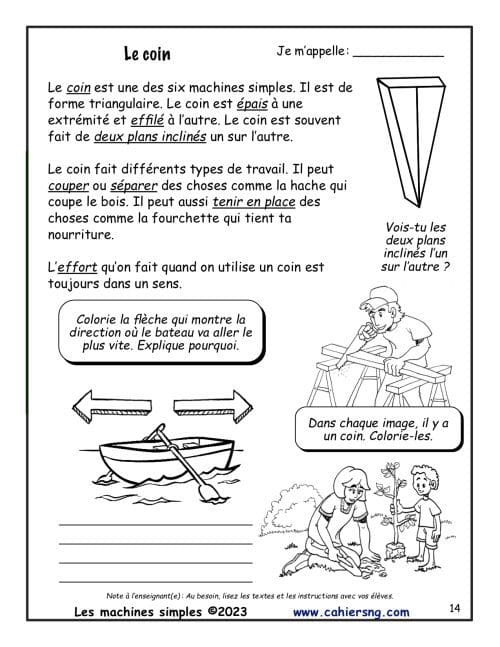 Le coin

Je m'appelle : ____________

Le coin est une des six machines simples. Il est de forme triangulaire. Le coin est épais à une extrémité et effilé à l'autre. Le coin est souvent fait de deux plans inclinés un sur l'autre.

Le coin fait différents types de travail. Il peut couper ou séparer des choses comme la hache qui coupe le bois. Il peut aussi tenir en place des choses comme la fourchette qui tient ta nourriture.

L'effort qu'on fait quand on utilise un coin est toujours dans un sens.

Vois-tu les deux plans inclinés l'un sur l'autre ?

Colorie la flèche qui montre la direction où le bateau va aller le plus vite. Explique pourquoi.

Dans chaque image, il y a un coin. Colorie-les.

Note à l'enseignant(e) : Au besoin, lisez les textes et les instructions avec vos élèves.

Les machines simples ©2023 www.cahiersng.com 14