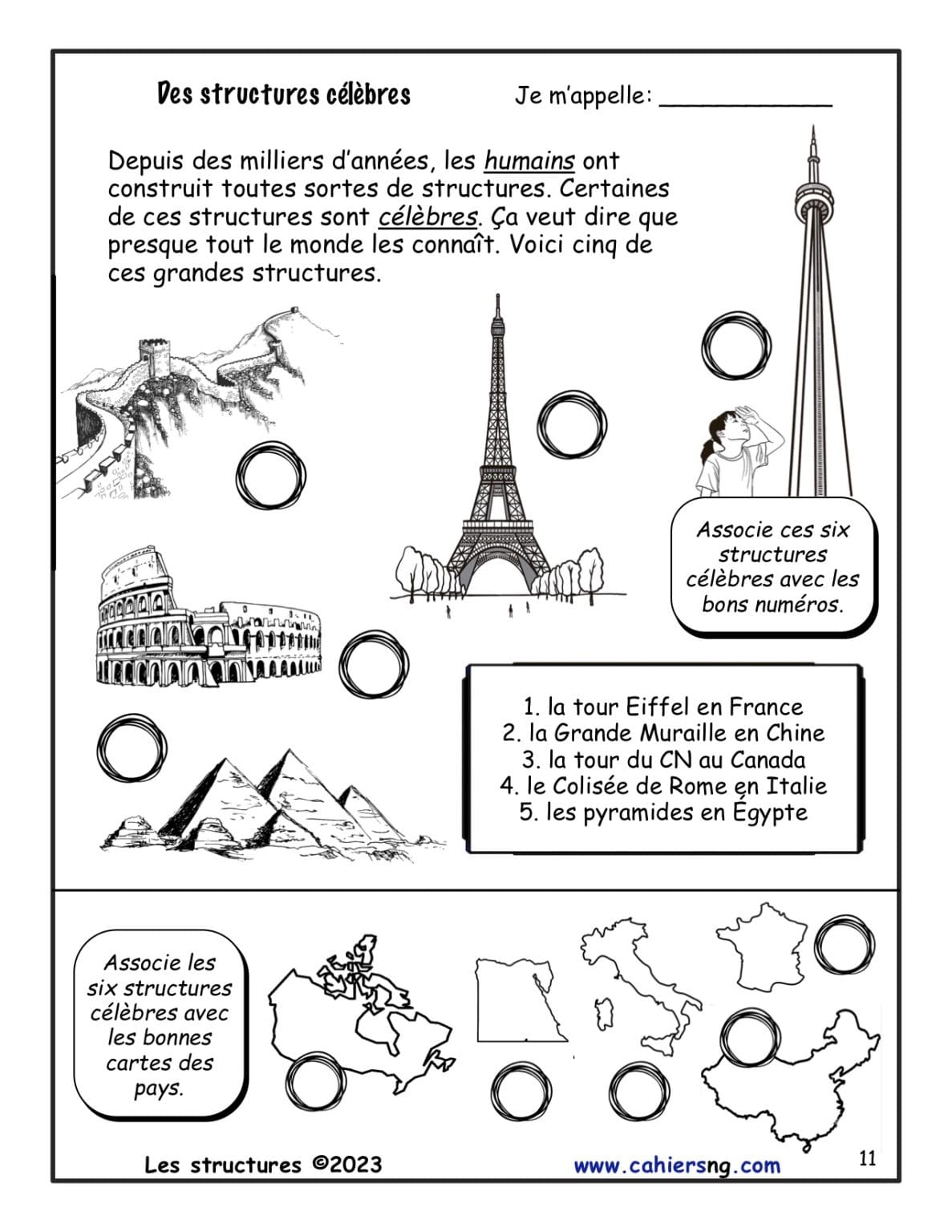 Des structures célèbres

Je m'appelle: ____________

Depuis des milliers d'années, les humains ont construit toutes sortes de structures. Certaines de ces structures sont célèbres. Ça veut dire que presque tout le monde les connaît. Voici cinq de ces grandes structures.

Associe ces six structures célèbres avec les bons numéros.

1. la tour Eiffel en France
2. la Grande Muraille en Chine
3. la tour du CN au Canada
4. le Colisée de Rome en Italie
5. les pyramides en Égypte

Associe les six structures célèbres avec les bonnes cartes des pays.

Les structures ©2023

www.cahiersng.com

11