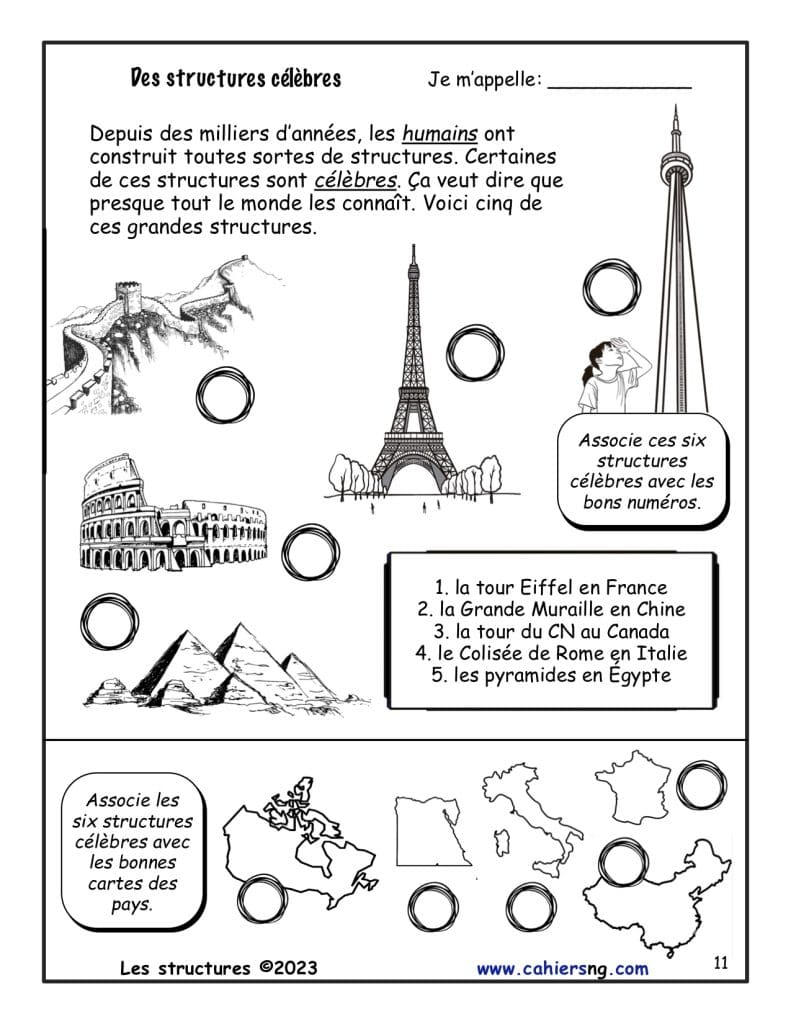 Des structures célèbres

Je m'appelle: ____________

Depuis des milliers d'années, les humains ont construit toutes sortes de structures. Certaines de ces structures sont célèbres. Ça veut dire que presque tout le monde les connaît. Voici cinq de ces grandes structures.

Associe ces six structures célèbres avec les bons numéros.

1. la tour Eiffel en France
2. la Grande Muraille en Chine
3. la tour du CN au Canada
4. le Colisée de Rome en Italie
5. les pyramides en Égypte

Associe les six structures célèbres avec les bonnes cartes des pays.

Les structures ©2023

www.cahiersng.com

11